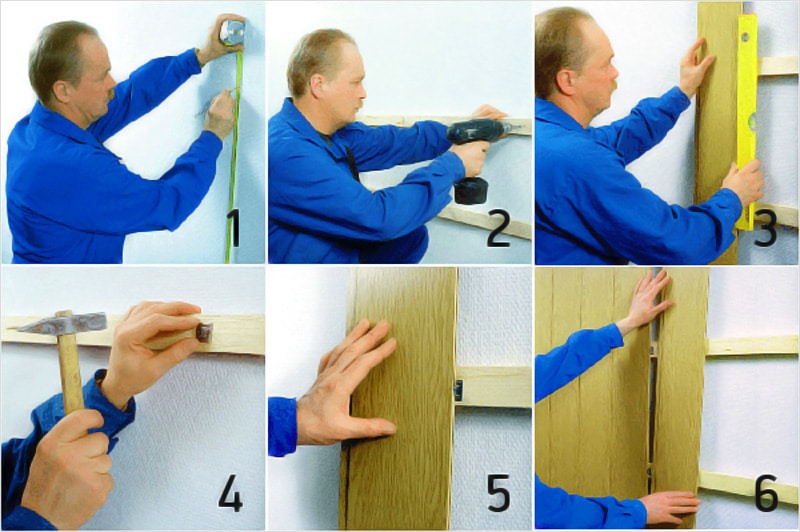 1
2
3
4
5
6